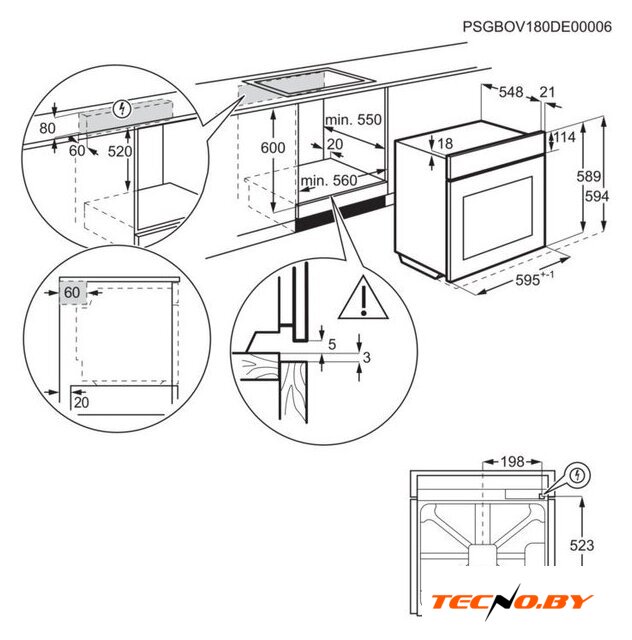 PSGBOV180DE00006

80
60
520
600
min. 550
20
min. 560
548
21
18
114
589
594
$595^{+-1}$
60
20
5
3
198
523

TECNO.BY