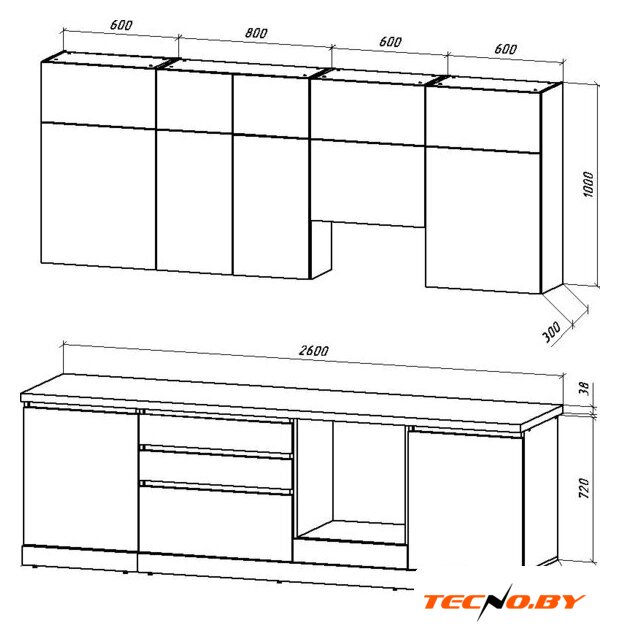 600
800
600
600
1000
300
2600
38
720
TECNO.BY