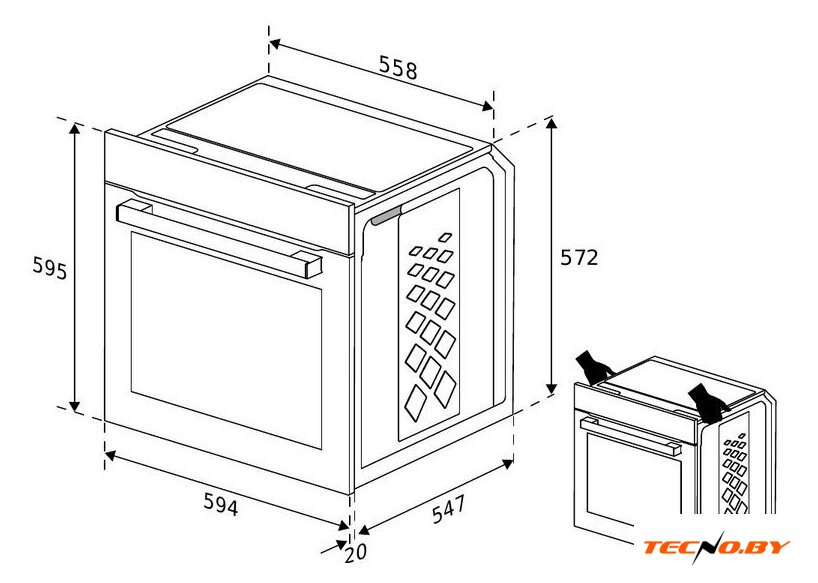 558

595

572

594

547

20

TECNO.BY