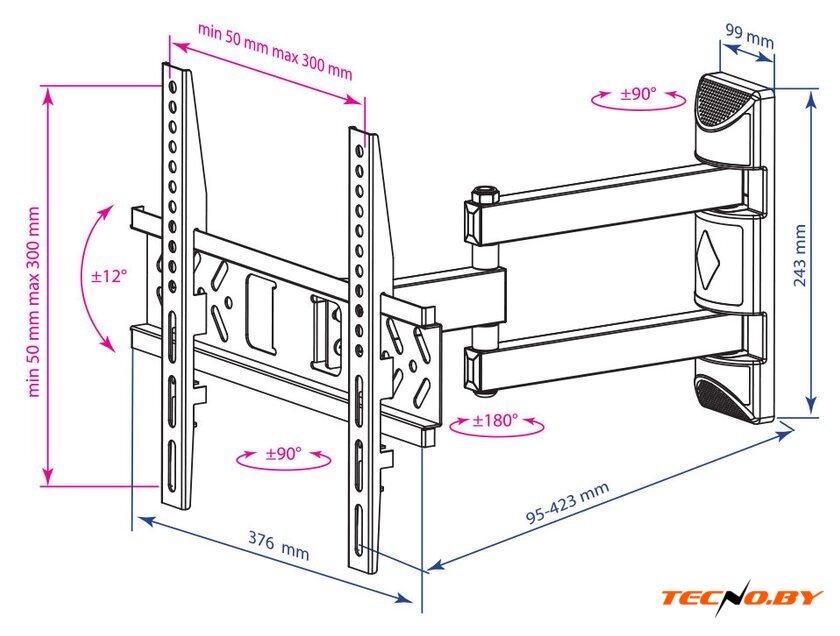 min 50 mm max 300 mm

99 mm

±90°

min 50 mm max 300 mm

±12°

243 mm

±180°

±90°

95-423 mm

376 mm

TECNO.BY