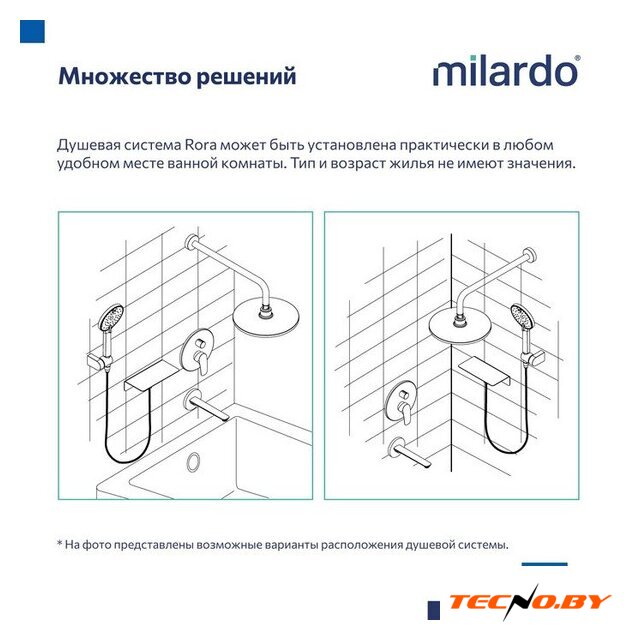 Множество решений

milardo®

Душевая система Rora может быть установлена практически в любом удобном месте ванной комнаты. Тип и возраст жилья не имеют значения.

* На фото представлены возможные варианты расположения душевой системы.

TECNO.BY