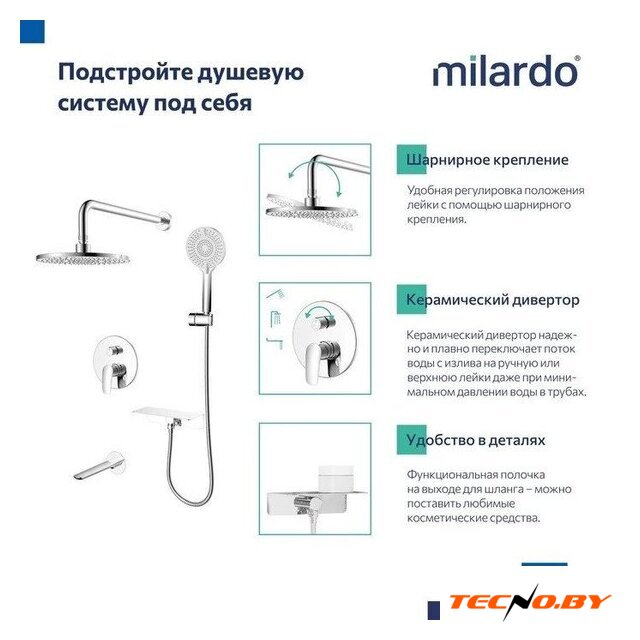 Подстройте душевую систему под себя

milardo®

Шарнирное крепление

Удобная регулировка положения лейки с помощью шарнирного крепления.

Керамический дивертор

Керамический дивертор надежно и плавно переключает поток воды с излива на ручную или верхнюю лейки даже при минимальном давлении воды в трубах.

Удобство в деталях

Функциональная полочка на выходе для шланга – можно поставить любимые косметические средства.

TECNO.BY