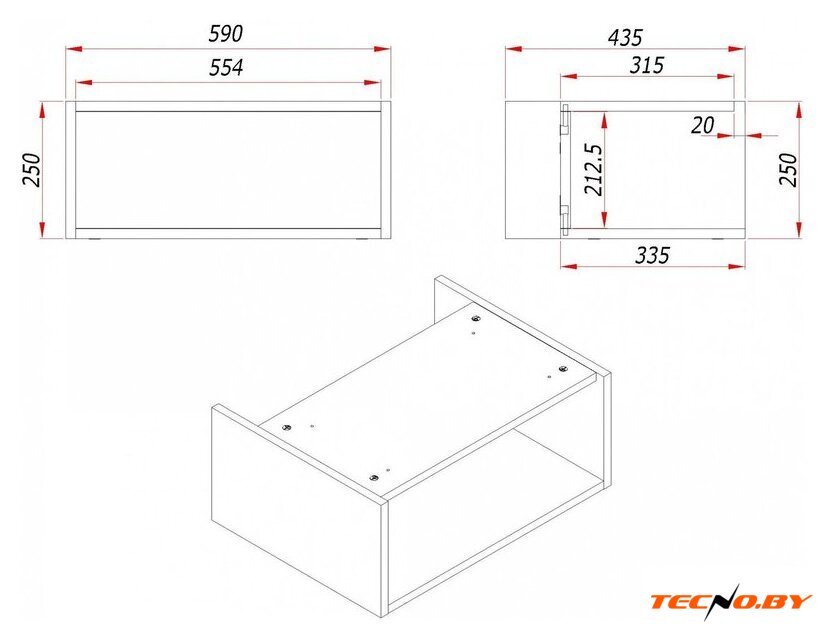 590
554
250
435
315
20
212.5
250
335
TECNO.BY