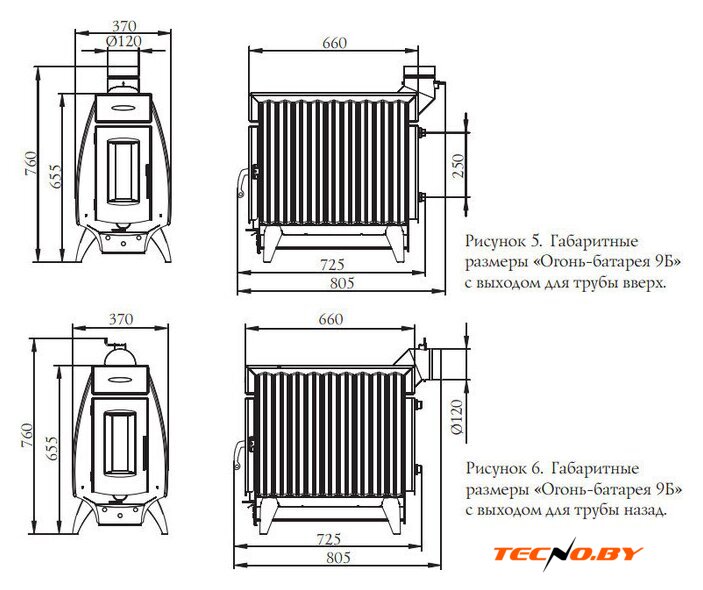 370
Ø120
760
655
660
250
725
805

Рисунок 5. Габаритные размеры «Огонь-батарея 9Б» с выходом для трубы вверх.

370
760
655
660
Ø120
725
805

Рисунок 6. Габаритные размеры «Огонь-батарея 9Б» с выходом для трубы назад.

TECNO.BY