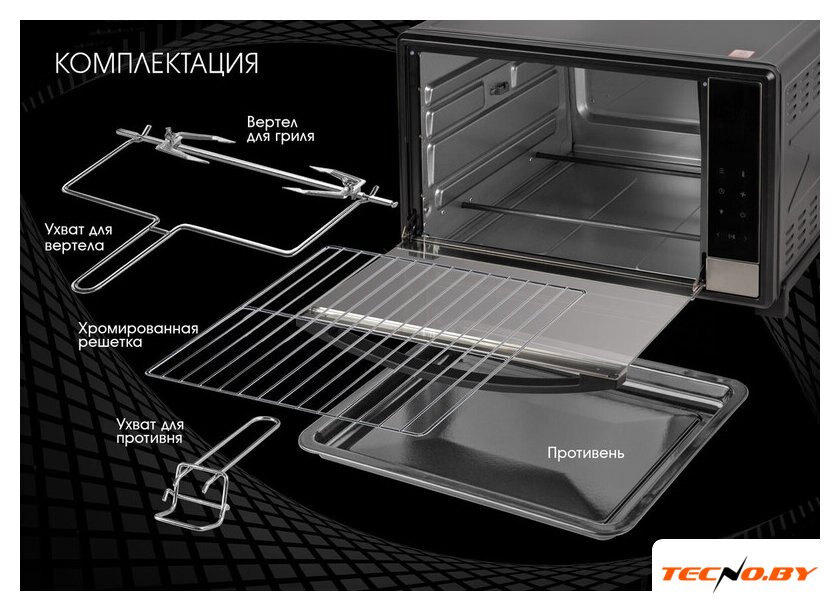 КОМПЛЕКТАЦИЯ

Вертел для гриля

Ухват для вертела

Хромированная решетка

Ухват для противня

Противень

TECNO.BY