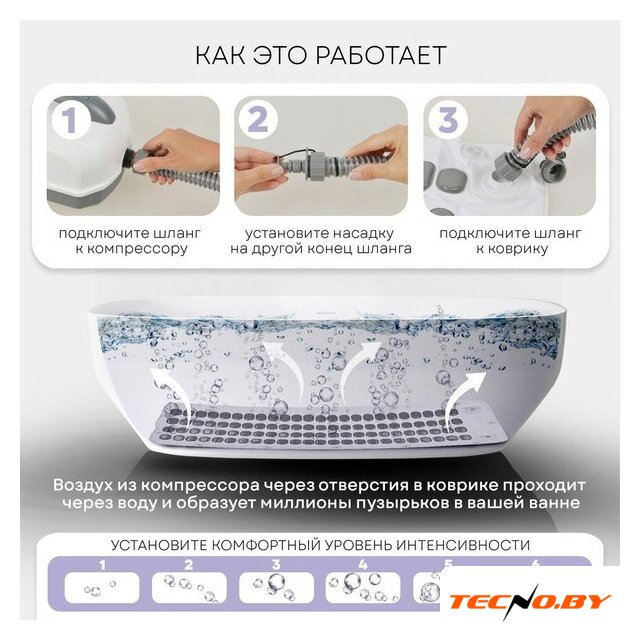 КАК ЭТО РАБОТАЕТ

1
подключите шланг к компрессору

2
установите насадку на другой конец шланга

3
подключите шланг к коврику

Воздух из компрессора через отверстия в коврике проходит через воду и образует миллионы пузырьков в вашей ванне

УСТАНОВИТЕ КОМФОРТНЫЙ УРОВЕНЬ ИНТЕНСИВНОСТИ

1 2 3 4 5 6

TECNO.BY