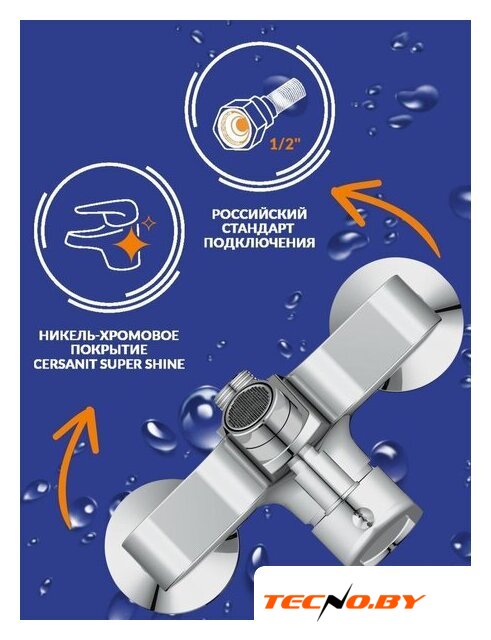 1/2"

РОССИЙСКИЙ СТАНДАРТ ПОДКЛЮЧЕНИЯ

НИКЕЛЬ-ХРОМОВОЕ ПОКРЫТИЕ CERSANIT SUPER SHINE

TECNO.BY