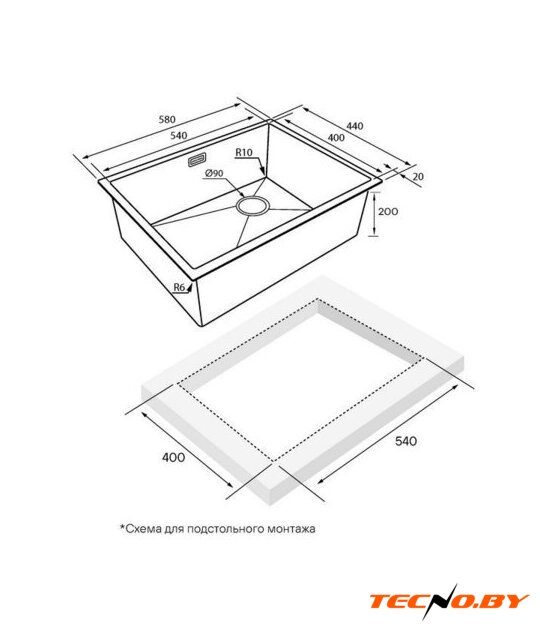 580
540
440
400
R10
Ø90
20
200
R6
400
540
*Схема для подстольного монтажа
TECNO.BY