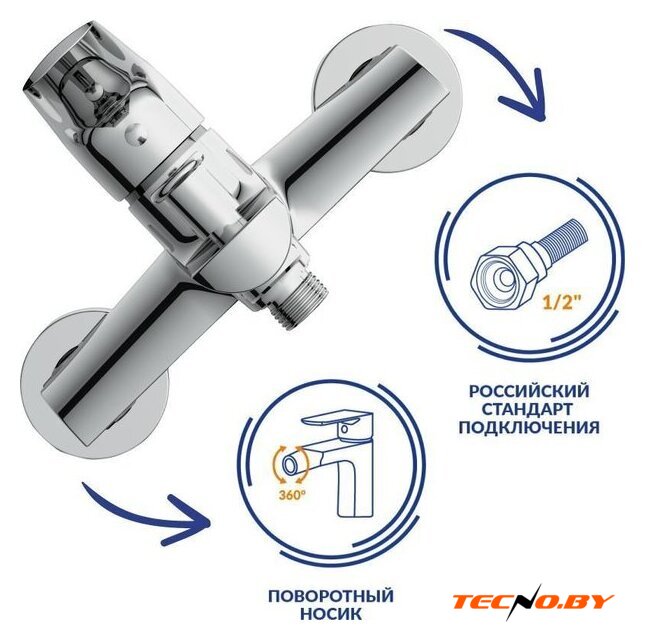 1/2"

РОССИЙСКИЙ СТАНДАРТ ПОДКЛЮЧЕНИЯ

360°

ПОВОРОТНЫЙ НОСИК

TECNO.BY