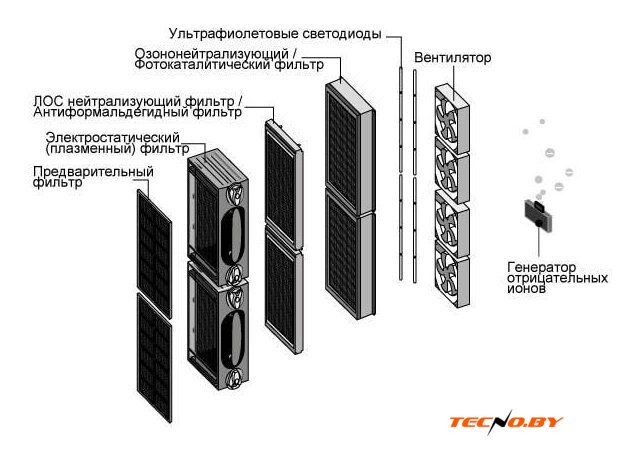 Ультрафиолетовые светодиоды

Озононейтрализующий / Фотокаталитический фильтр

Вентилятор

ЛОС нейтрализующий фильтр / Антиформальдегидный фильтр

Электростатический (плазменный) фильтр

Предварительный фильтр

Генератор отрицательных ионов

TECNO.BY