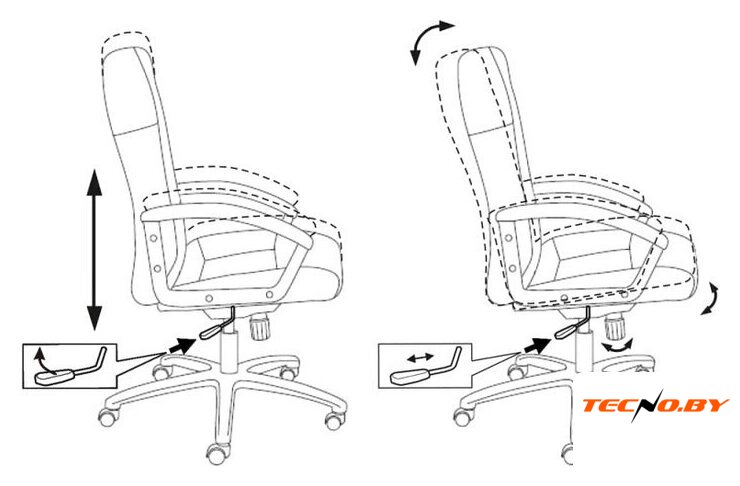 TECNO.BY