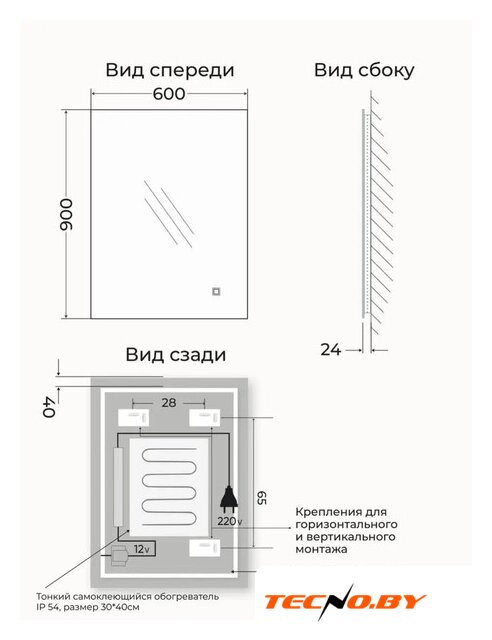 Вид спереди

600

900

Вид сбоку

24

Вид сзади

40

28

65

220v

12v

Крепления для горизонтального и вертикального монтажа

Тонкий самоклеющийся обогреватель IP 54, размер 30*40см

TECNO.BY