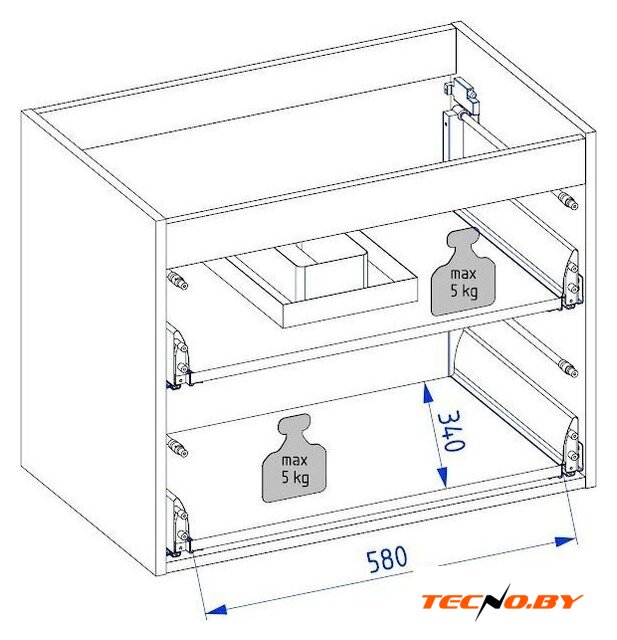 max
5 kg

340

max
5 kg

580

TECNO.BY