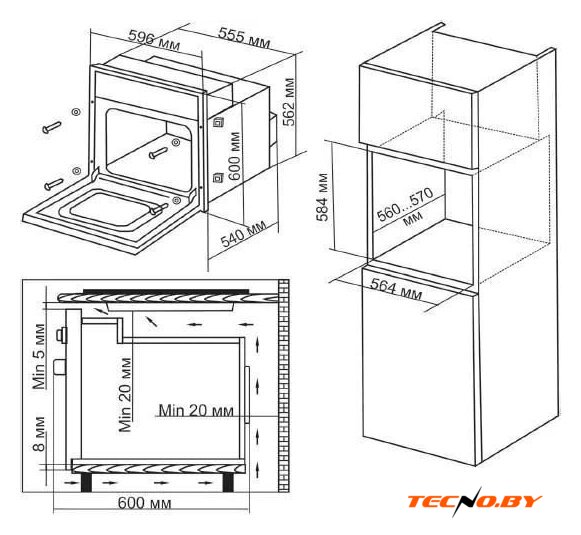 596 мм
555 мм
562 мм
600 мм
540 мм
584 мм
560...570 мм
564 мм
Min 5 мм
Min 20 мм
Min 20 мм
8 мм
600 мм
TECNO.BY