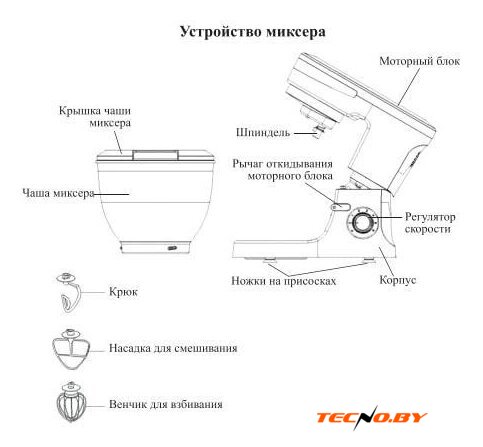 Устройство миксера

Моторный блок

Крышка чаши миксера

Шпиндель

Рычаг откидывания моторного блока

Чаша миксера

Регулятор скорости

Ножки на присосках

Корпус

Крюк

Насадка для смешивания

Венчик для взбивания

TECNO.BY