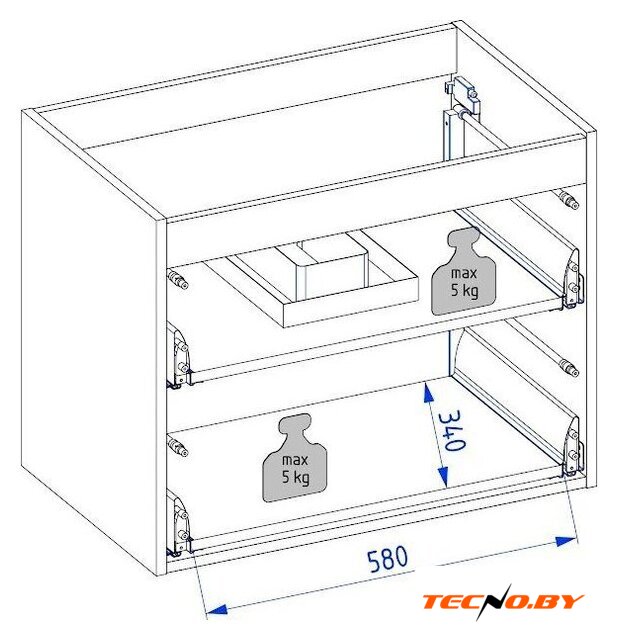 max
5 kg

340

max
5 kg

580

TECNO.BY