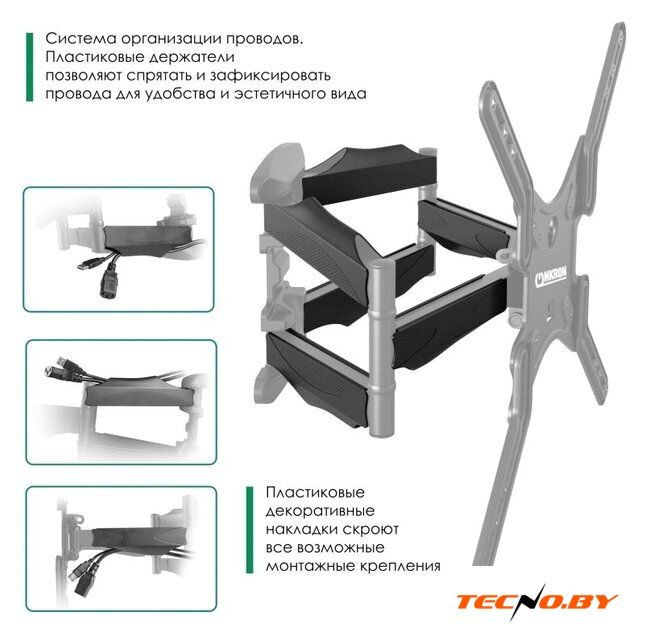 Система организации проводов. Пластиковые держатели позволяют спрятать и зафиксировать провода для удобства и эстетичного вида

ONKRON

Пластиковые декоративные накладки скроют все возможные монтажные крепления

TECNO.BY