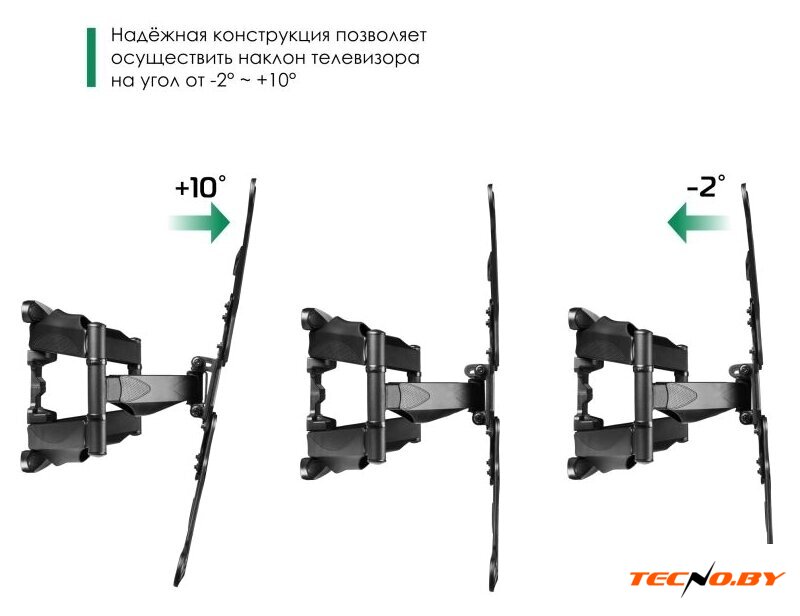 Надёжная конструкция позволяет осуществить наклон телевизора на угол от -2° ~ +10°

+10°

-2°

TECNO.BY