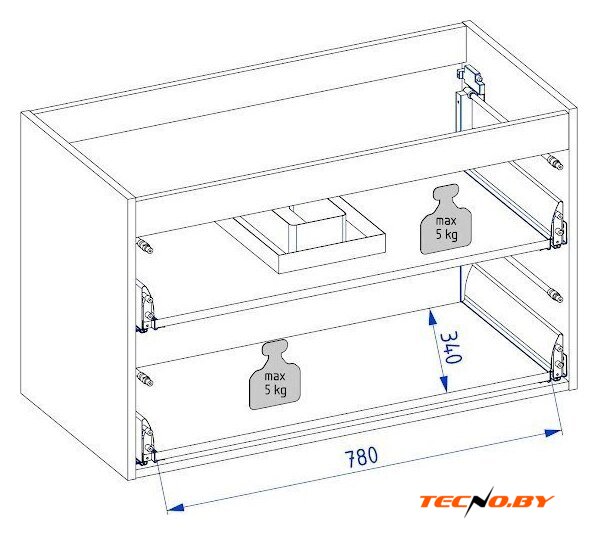 max
5 kg

340

max
5 kg

780

TECNO.BY