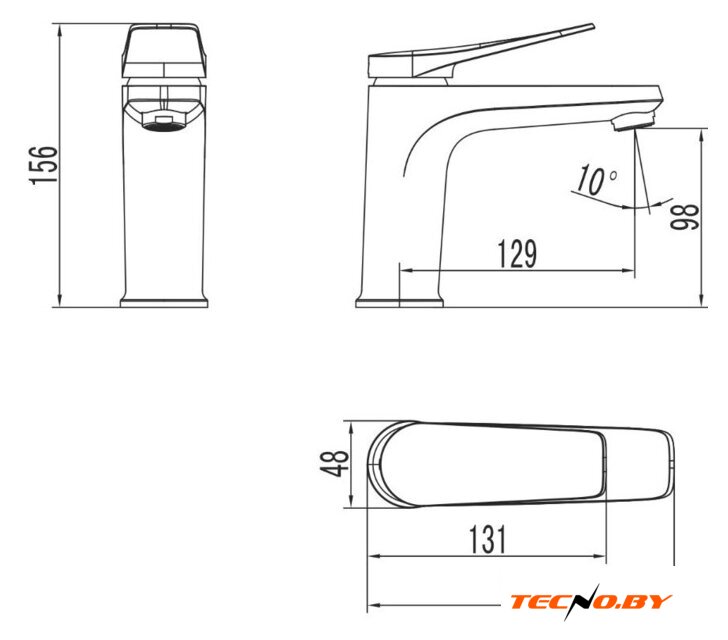 156

10°

98

129

48

131

TECNO.BY