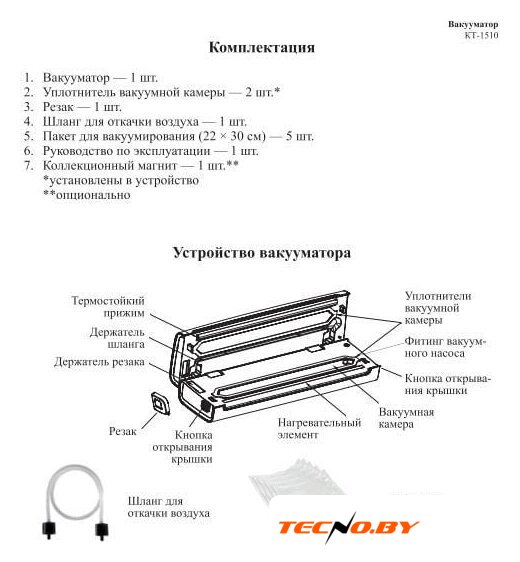 Вакууматор
KT-1510

Комплектация

1. Вакууматор — 1 шт.
2. Уплотнитель вакуумной камеры — 2 шт.*
3. Резак — 1 шт.
4. Шланг для откачки воздуха — 1 шт.
5. Пакет для вакуумирования (22 × 30 см) — 5 шт.
6. Руководство по эксплуатации — 1 шт.
7. Коллекционный магнит — 1 шт.**
*установлены в устройство
**опционально

Устройство вакууматора

Термостойкий прижим
Держатель шланга
Держатель резака
Резак
Кнопка открывания крышки
Нагревательный элемент
Вакуумная камера
Кнопка открывания крышки
Фитинг вакуумного насоса
Уплотнители вакуумной камеры

Шланг для откачки воздуха

TECNO.BY