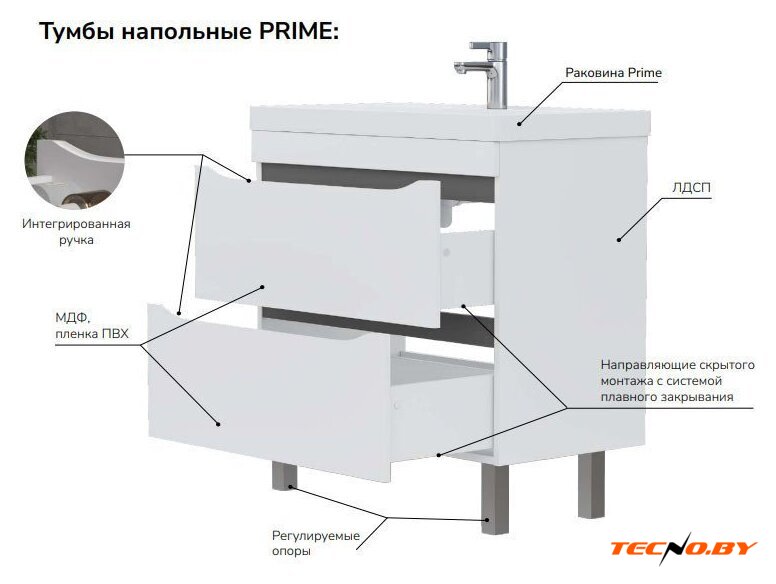 Тумбы напольные PRIME:

Раковина Prime

ЛДСП

Интегрированная ручка

МДФ, пленка ПВХ

Направляющие скрытого монтажа с системой плавного закрывания

Регулируемые опоры

TECNO.BY