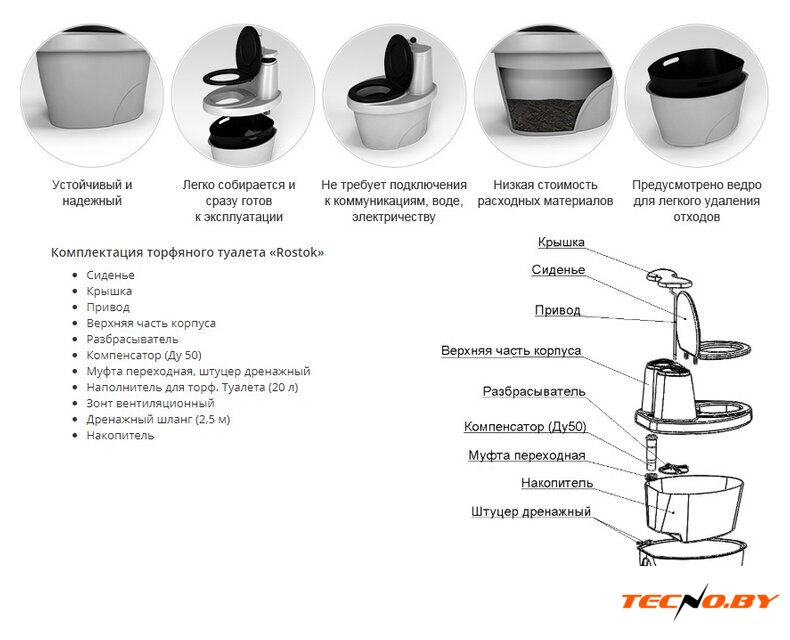 Устойчивый и надежный

Легко собирается и сразу готов к эксплуатации

Не требует подключения к коммуникациям, воде, электричеству

Низкая стоимость расходных материалов

Предусмотрено ведро для легкого удаления отходов

Комплектация торфяного туалета «Rostok»

- Сиденье
- Крышка
- Привод
- Верхняя часть корпуса
- Разбрасыватель
- Компенсатор (Ду 50)
- Муфта переходная, штуцер дренажный
- Наполнитель для торф. Туалета (20 л)
- Зонт вентиляционный
- Дренажный шланг (2,5 м)
- Накопитель

Крышка
Сиденье
Привод
Верхняя часть корпуса
Разбрасыватель
Компенсатор (Ду50)
Муфта переходная
Накопитель
Штуцер дренажный

TECNO.BY