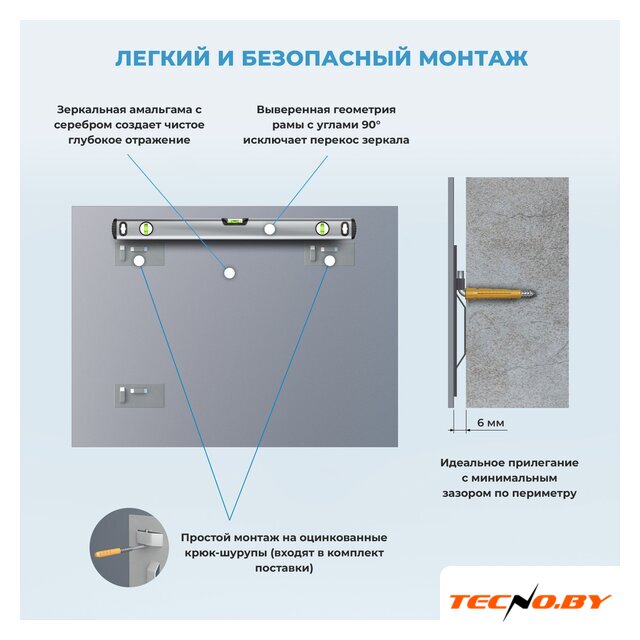 ЛЕГКИЙ И БЕЗОПАСНЫЙ МОНТАЖ

Зеркальная амальгама с серебром создает чистое глубокое отражение

Выверенная геометрия рамы с углами 90° исключает перекос зеркала

6 мм

Идеальное прилегание с минимальным зазором по периметру

Простой монтаж на оцинкованные крюк-шурупы (входят в комплект поставки)

TECNO.BY