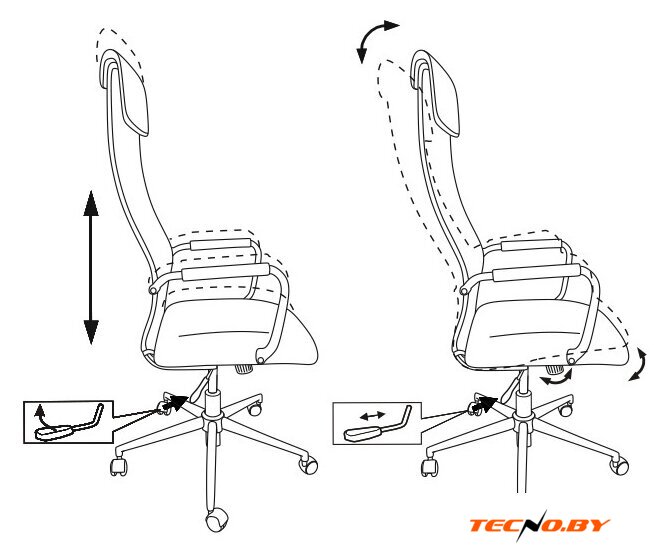 TECNO.BY