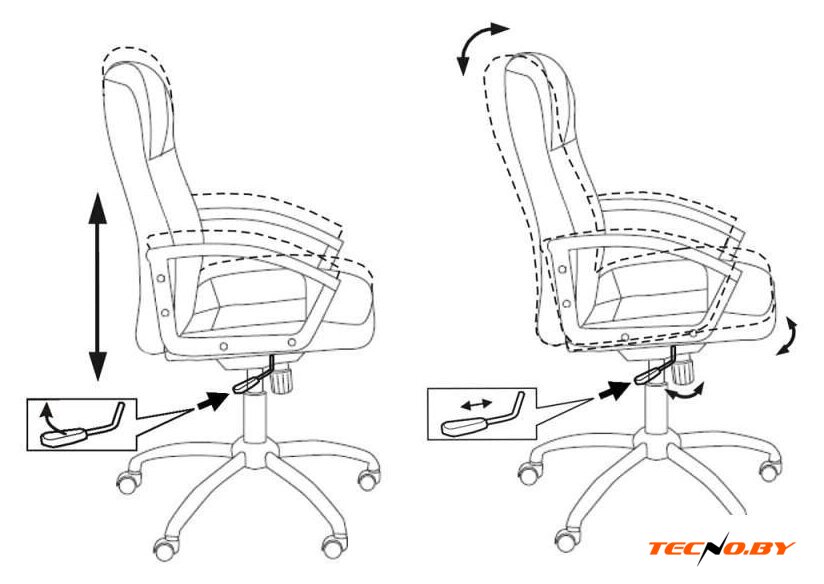 TECNO.BY