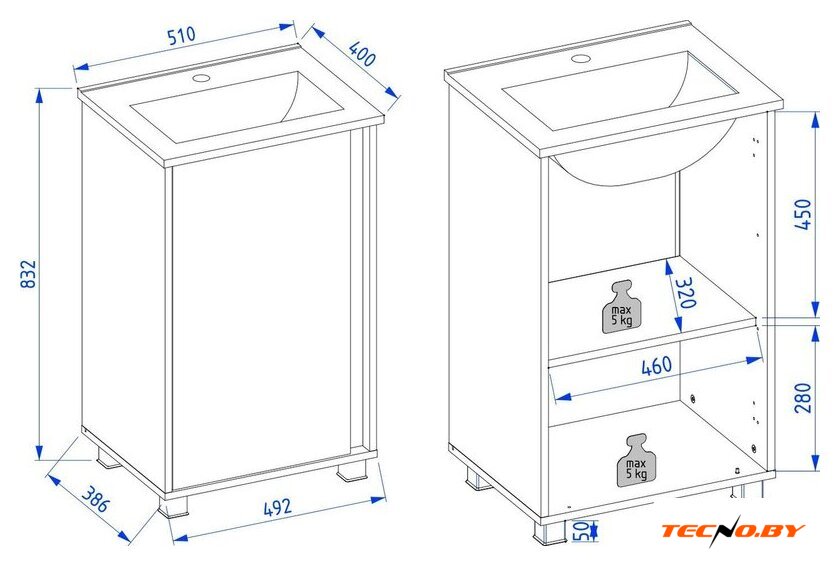 510
400
832
386
492
450
320
max 5 kg
460
280
max 5 kg
50
TECNO.BY