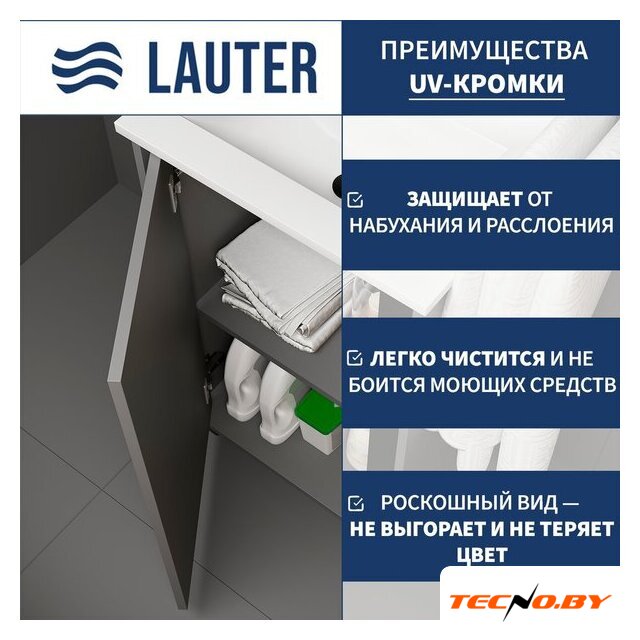 LAUTER

ПРЕИМУЩЕСТВА UV-КРОМКИ

ЗАЩИЩАЕТ ОТ НАБУХАНИЯ И РАССЛОЕНИЯ

ЛЕГКО ЧИСТИТСЯ И НЕ БОИТСЯ МОЮЩИХ СРЕДСТВ

РОСКОШНЫЙ ВИД — НЕ ВЫГОРАЕТ И НЕ ТЕРЯЕТ ЦВЕТ

TECNO.BY