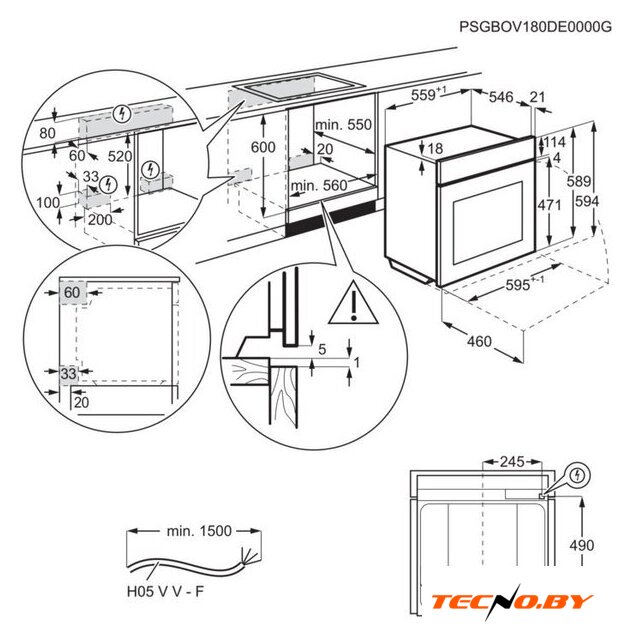 PSGBOV180DE0000G

80
60
520
33
100
200

600
min. 550
20
min. 560

$559^{+1}$
546
21
18
114
4
589
594
471
$595^{+-1}$
460

60
33
20

5
1

245
490

min. 1500
H05 V V - F

TECNO.BY