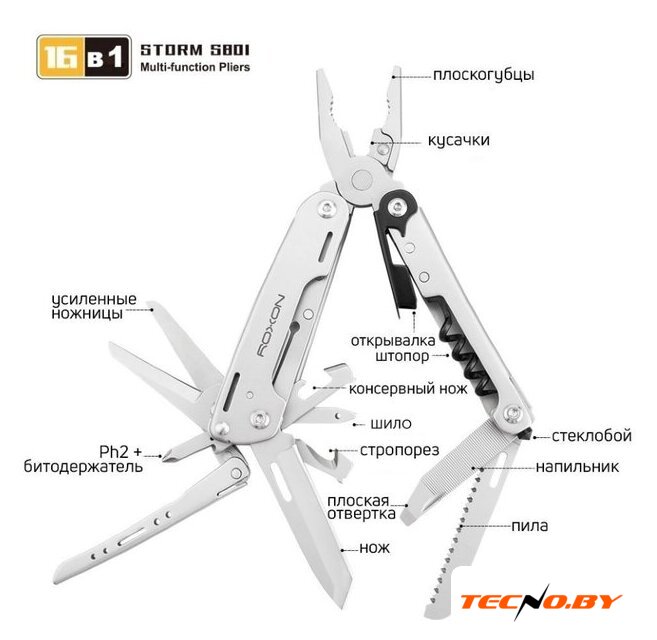 16 в 1 STORM S801
Multi-function Pliers

плоскогубцы

кусачки

усиленные ножницы

ROXON

открывалка
штопор

консервный нож

шило

стеклобой

Ph2 +
битодержатель

стропорез

напильник

плоская
отвертка

пила

нож

TECNO.BY