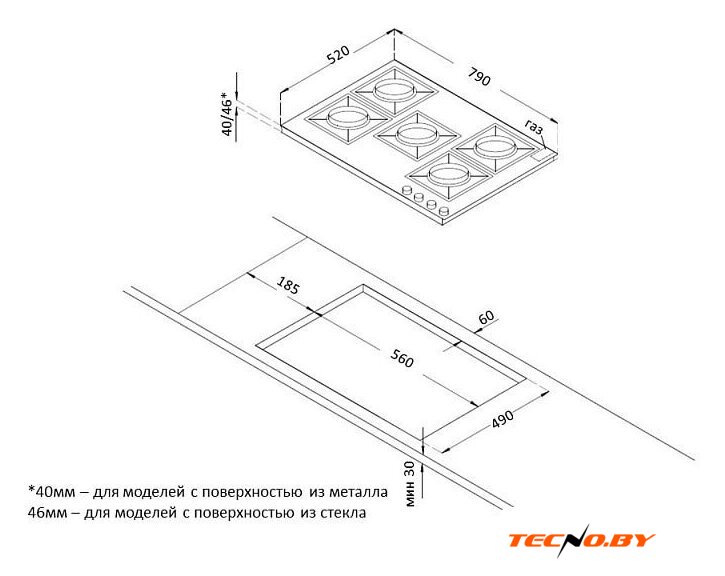 520
790
40/46*
газ
185
60
560
490
мин 30
*40мм – для моделей с поверхностью из металла
46мм – для моделей с поверхностью из стекла
TECNO.BY