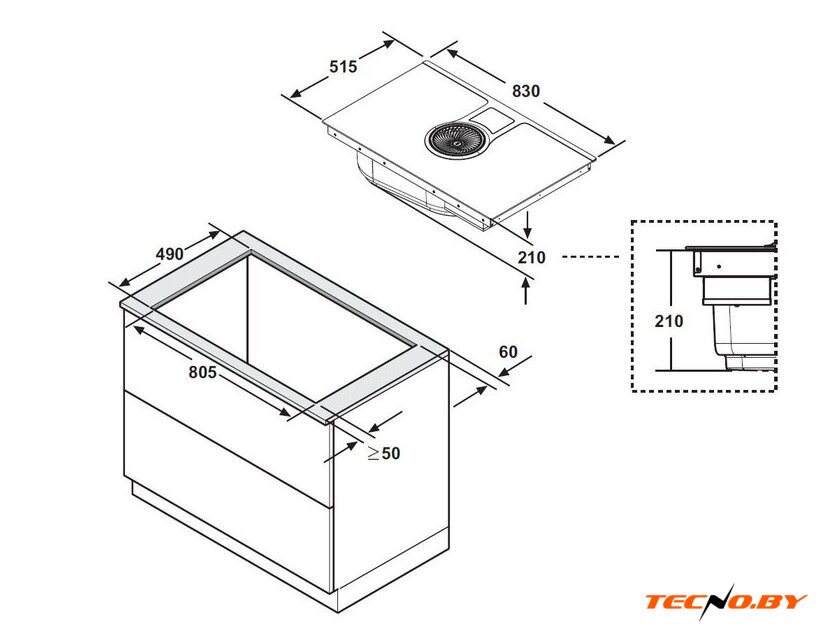 515

830

210

210

490

805

60

$\geq 50$

TECNO.BY