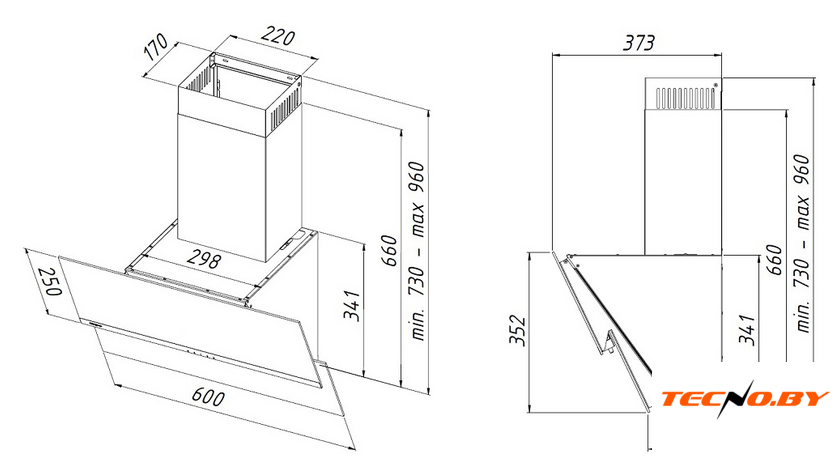 170
220
298
250
600
341
660
min. 730 – max 960
373
352
341
660
min. 730 – max 960
TECNO.BY