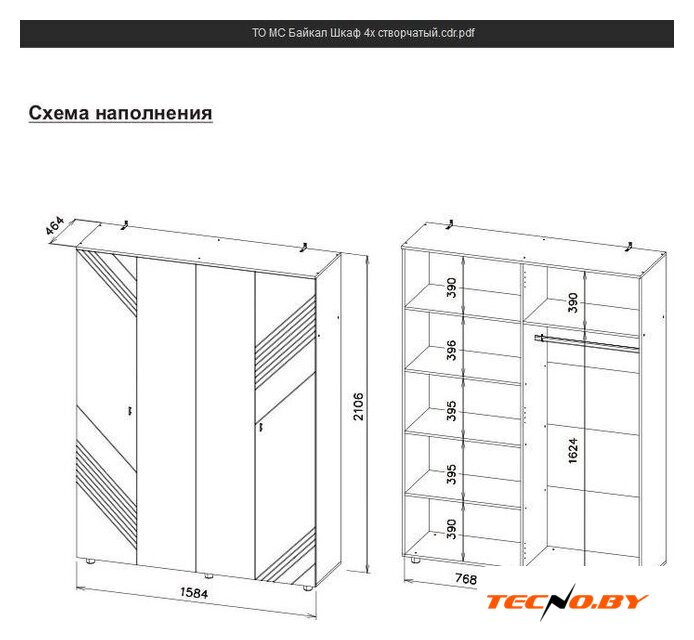 ТО МС Байкал Шкаф 4х створчатый.cdr.pdf

Схема наполнения

464

2106

1584

390

396

395

395

390

390

1624

768

TECNO.BY