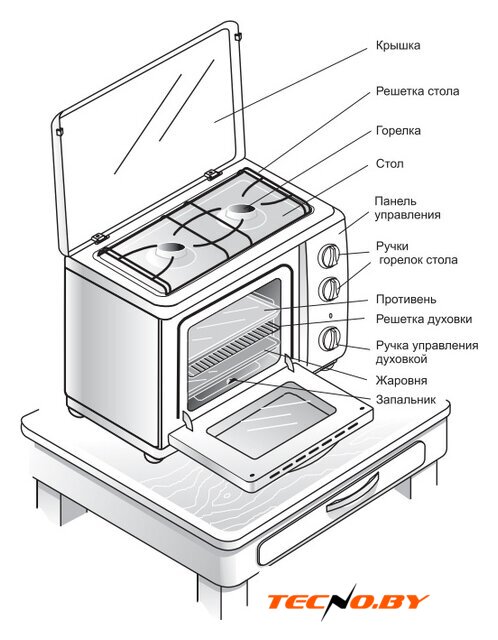 Крышка
Решетка стола
Горелка
Стол
Панель управления
Ручки горелок стола
Противень
Решетка духовки
Ручка управления духовкой
Жаровня
Запальник
TECNO.BY