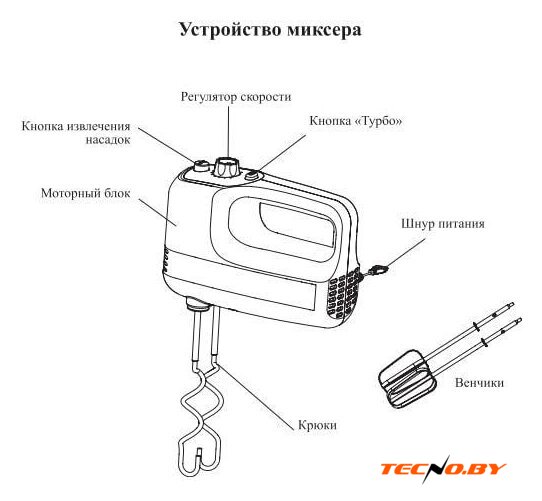 Устройство миксера

Регулятор скорости

Кнопка извлечения насадок

Кнопка «Турбо»

Моторный блок

Шнур питания

Венчики

Крюки

TECNO.BY