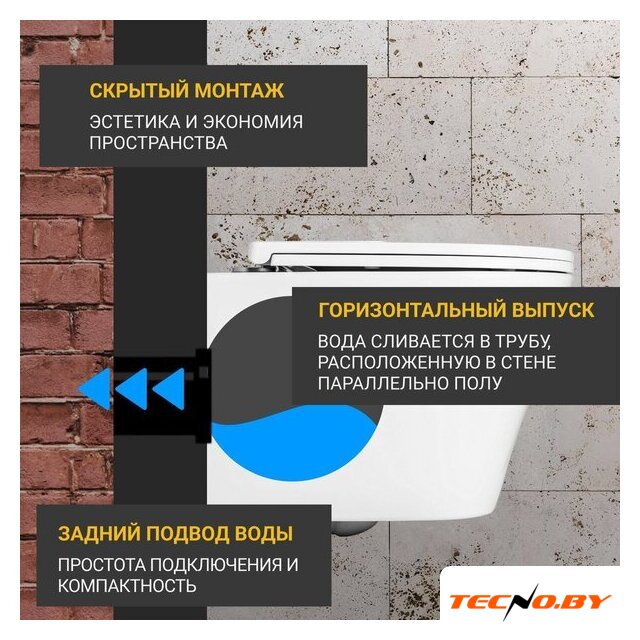 СКРЫТЫЙ МОНТАЖ

ЭСТЕТИКА И ЭКОНОМИЯ ПРОСТРАНСТВА

ГОРИЗОНТАЛЬНЫЙ ВЫПУСК

ВОДА СЛИВАЕТСЯ В ТРУБУ, РАСПОЛОЖЕННУЮ В СТЕНЕ ПАРАЛЛЕЛЬНО ПОЛУ

ЗАДНИЙ ПОДВОД ВОДЫ

ПРОСТОТА ПОДКЛЮЧЕНИЯ И КОМПАКТНОСТЬ

TECNO.BY