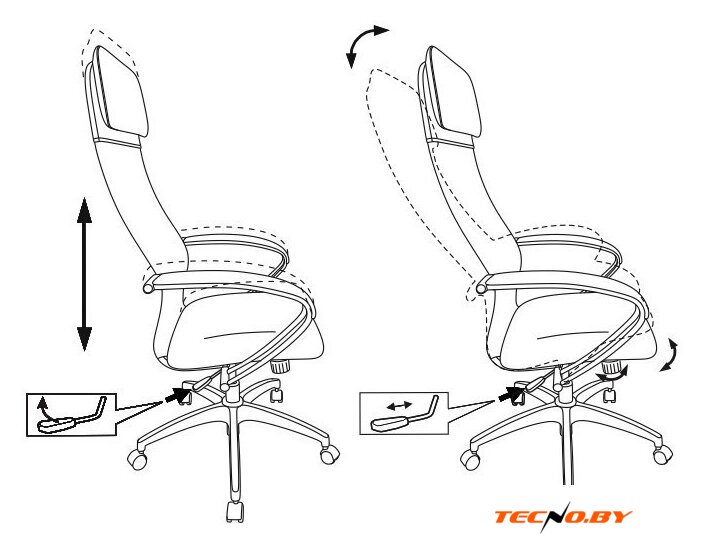 TECNO.BY