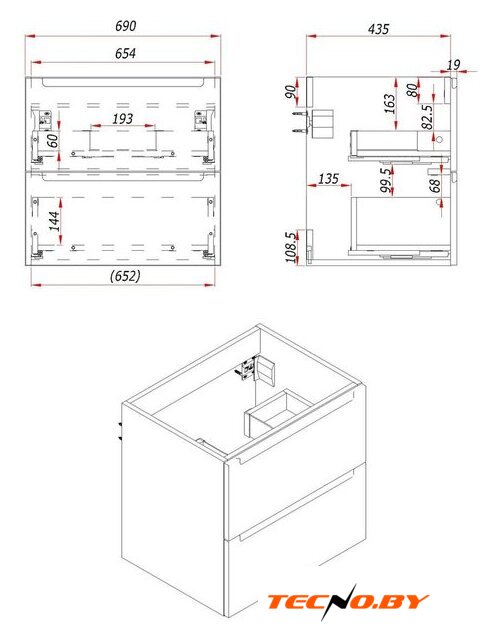 690
654
193
60
144
(652)
435
19
90
163
80
82.5
135
99.5
68
108.5
TECNO.BY