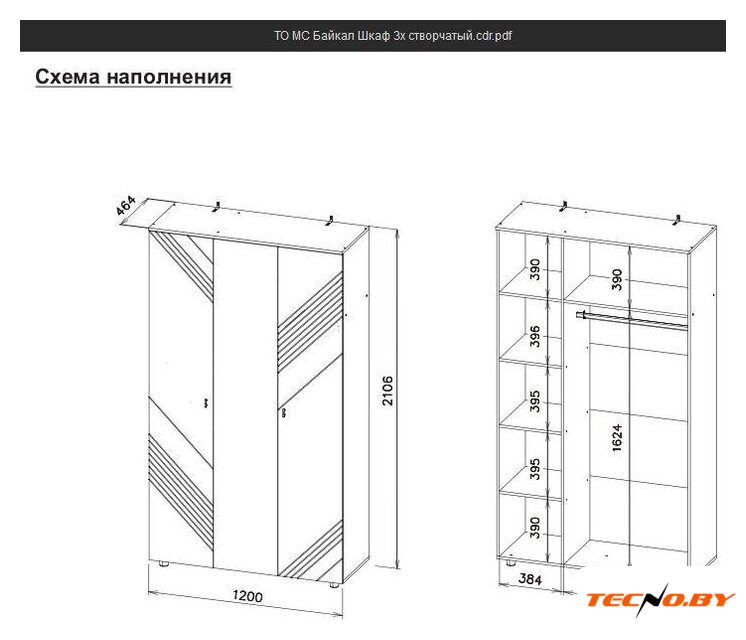 ТО МС Байкал Шкаф 3х створчатый.cdr.pdf

Схема наполнения

464
2106
1200
390
396
395
395
390
390
1624
384

TECNO.BY