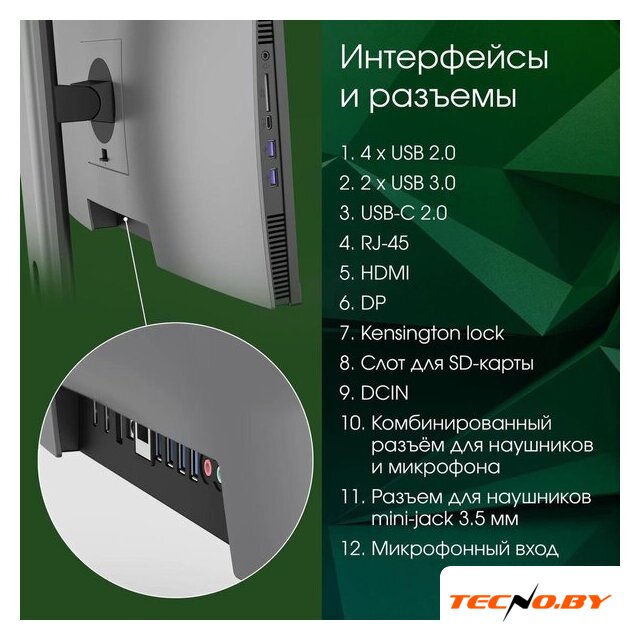 Интерфейсы и разъемы

1. 4 x USB 2.0
2. 2 x USB 3.0
3. USB-C 2.0
4. RJ-45
5. HDMI
6. DP
7. Kensington lock
8. Слот для SD-карты
9. DCIN
10. Комбинированный разъём для наушников и микрофона
11. Разъем для наушников mini-jack 3.5 мм
12. Микрофонный вход

TECNO.BY