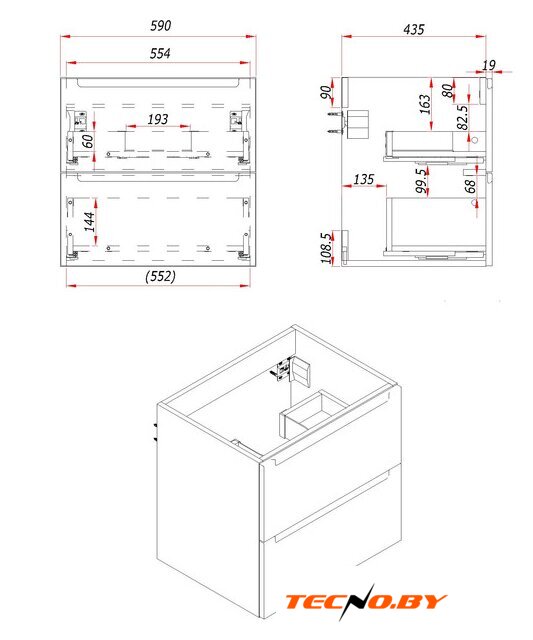 590
554
193
60
144
(552)
435
19
90
163
80
82.5
135
99.5
68
108.5
TECNO.BY