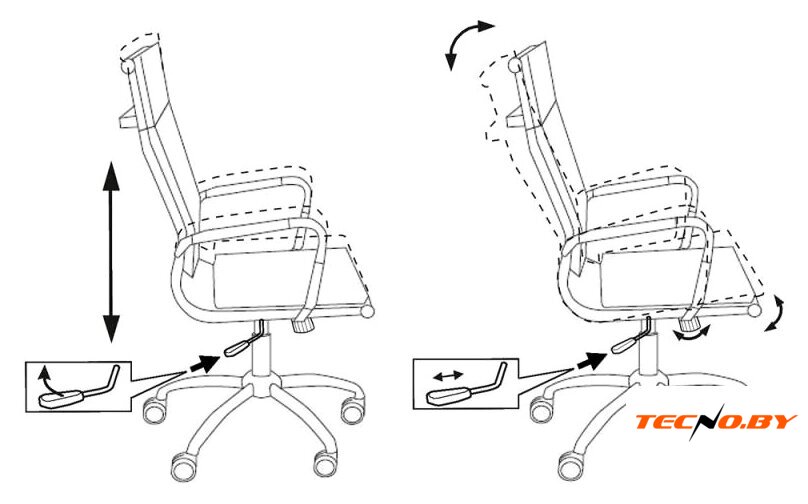 TECNO.BY