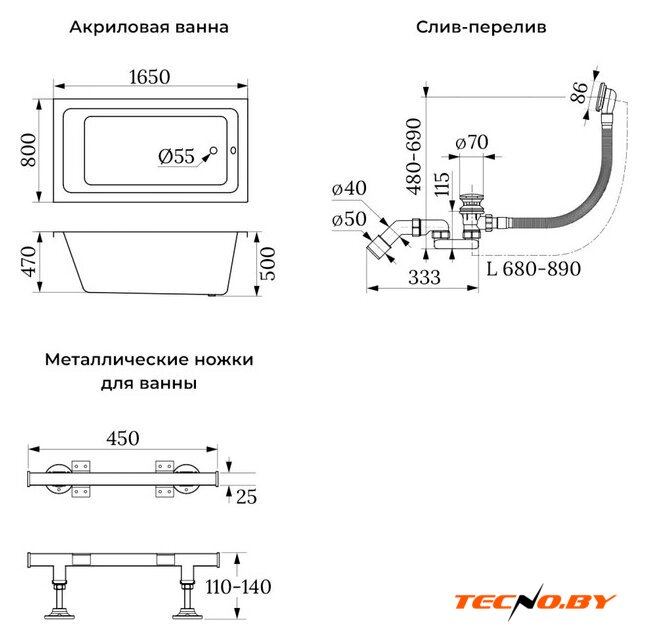 Акриловая ванна

1650

800

Ø55

470

500

Слив-перелив

86

480-690

ø70

115

ø40

ø50

333

L 680-890

Металлические ножки для ванны

450

25

110-140

TECNO.BY