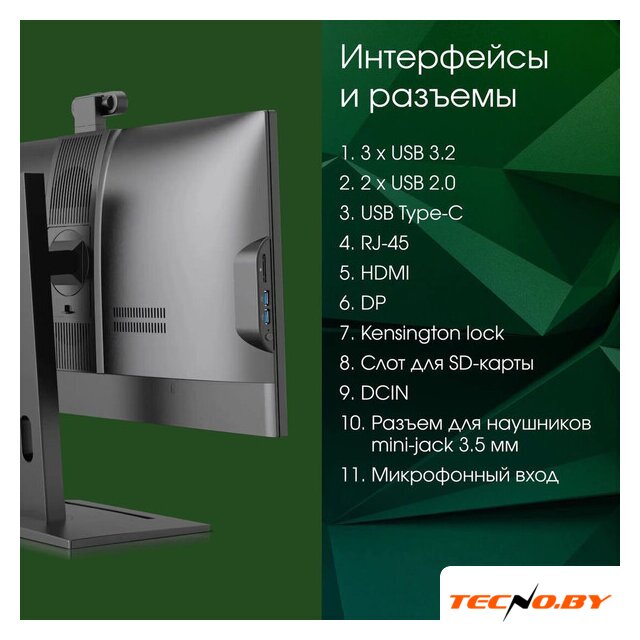 Интерфейсы и разъемы

1. 3 x USB 3.2
2. 2 x USB 2.0
3. USB Type-C
4. RJ-45
5. HDMI
6. DP
7. Kensington lock
8. Слот для SD-карты
9. DCIN
10. Разъем для наушников mini-jack 3.5 мм
11. Микрофонный вход

TECNO.BY